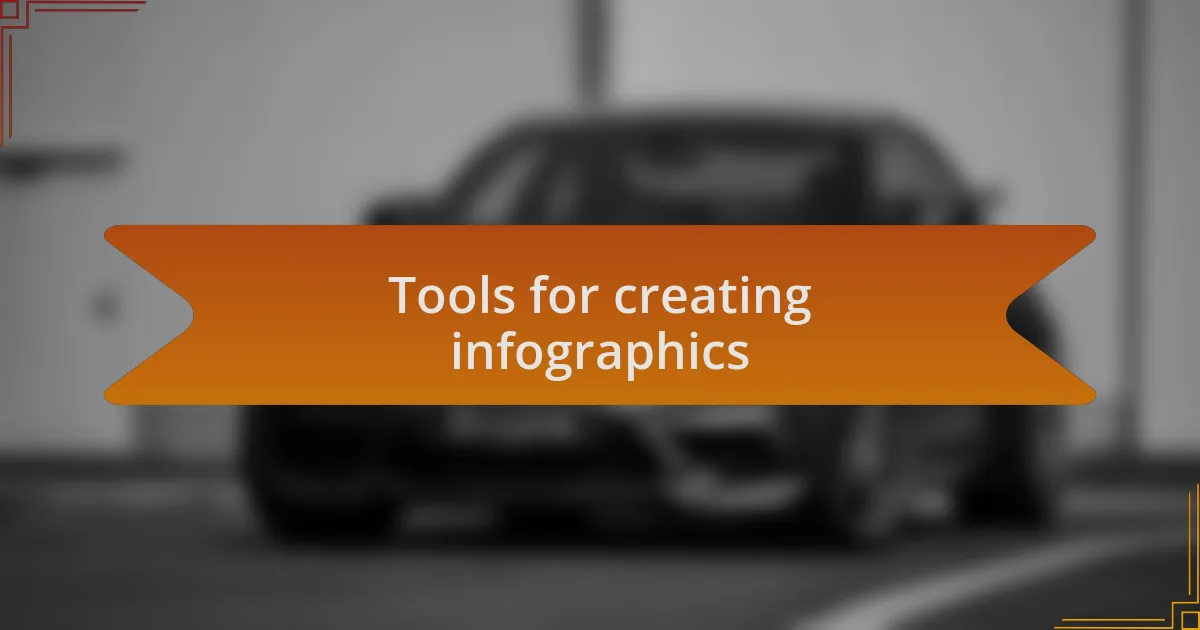 Tools for creating infographics